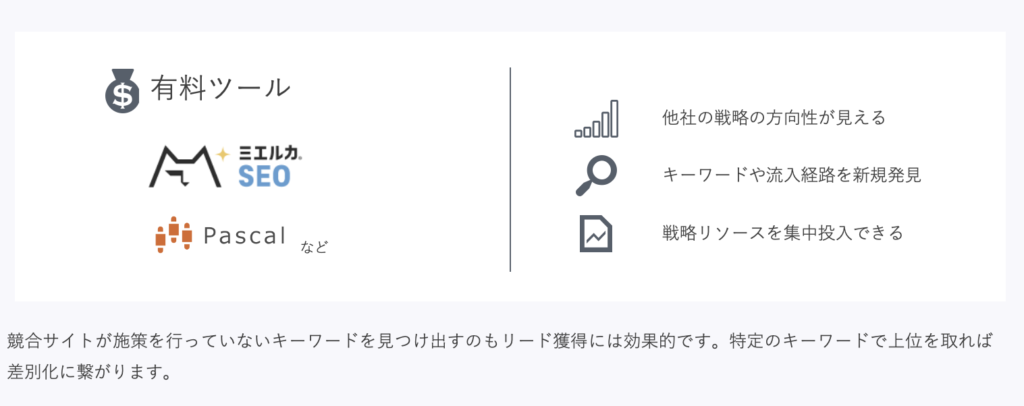 有料ツール

ミエルカ
SEO

Pascal など

他社の戦略の方向性が見える

キーワードや流入経路を新規発見

戦略リソースを集中投入できる

競合サイトが施策を行っていないキーワードを見つけ出すのもリード獲得には効果的です。特定のキーワードで上位を取れば差別化に繋がります。